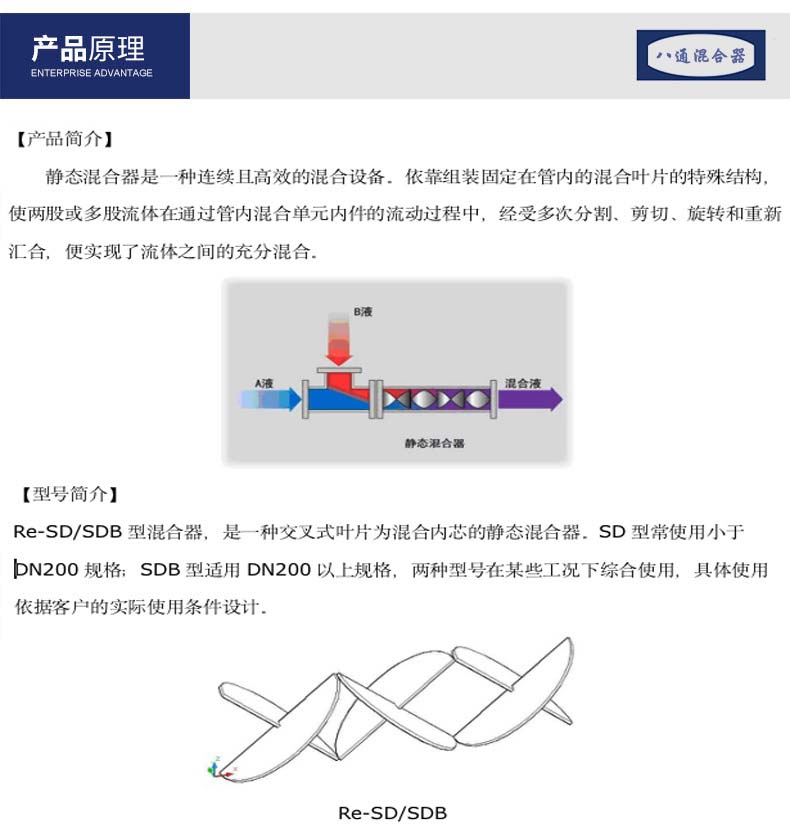 产品原理
ENTERPRISE ADVANTAGE

八通混合器

【产品简介】

静态混合器是一种连续且高效的混合设备。依靠组装固定在管内的混合叶片的特殊结构，使两股或多股流体在通过管内混合单元内件的流动过程中，经受多次分割、剪切、旋转和重新汇合，便实现了流体之间的充分混合。

B液

A液

混合液

静态混合器

【型号简介】

Re-SD/SDB 型混合器，是一种交叉式叶片为混合内芯的静态混合器。SD 型常使用小于 DN200 规格；SDB 型适用 DN200 以上规格，两种型号在某些工况下综合使用，具体使用依据客户的实际使用条件设计。

Re-SD/SDB