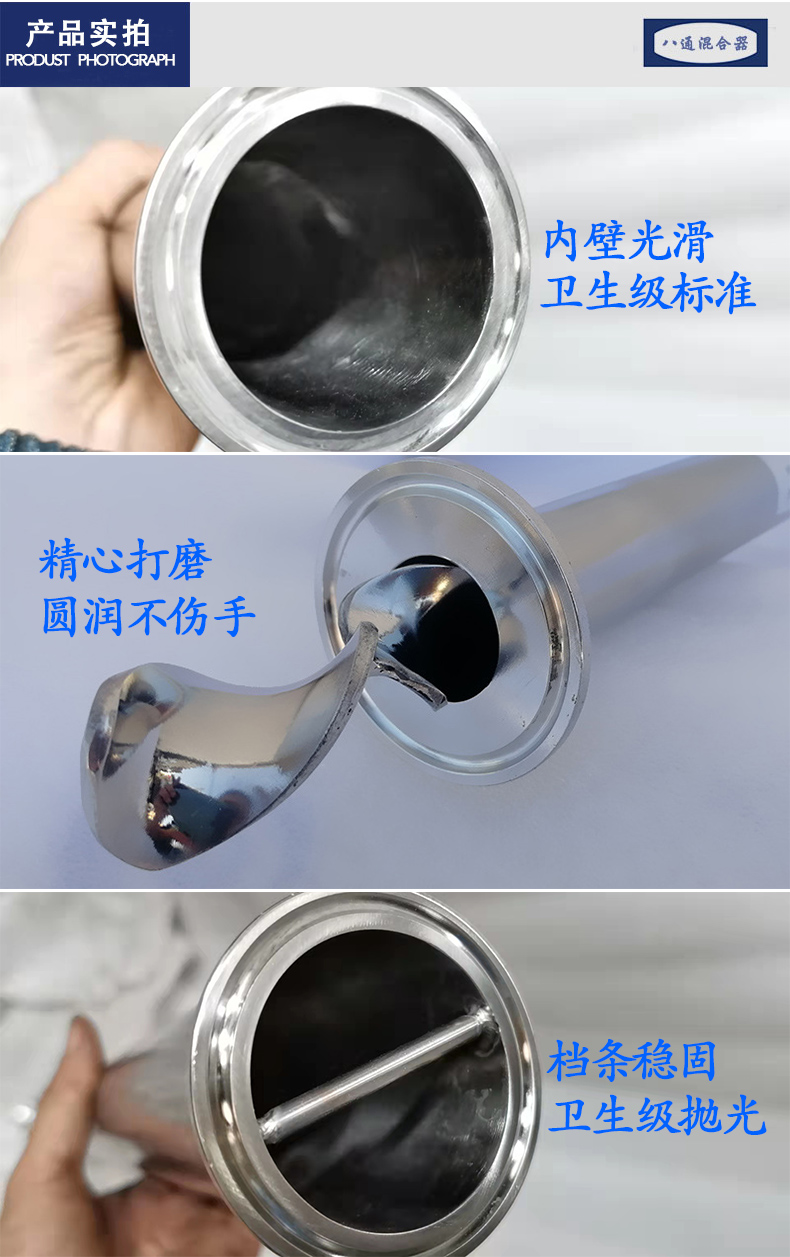 产品实拍
PRODUST PHOTOGRAPH

八通混合器

内壁光滑
卫生级标准

精心打磨
圆润不伤手

档条稳固
卫生级抛光